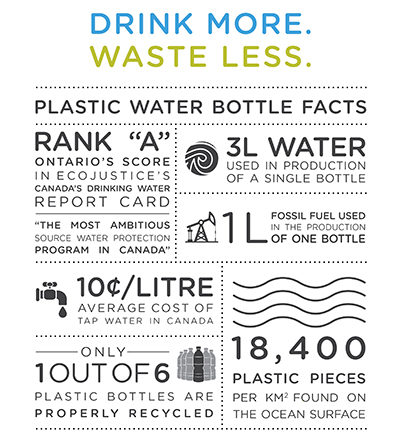 DRINK MORE.
WASTE LESS.

PLASTIC WATER BOTTLE FACTS

RANK "A"
ONTARIO'S SCORE IN ECOJUSTICE'S CANADA'S DRINKING WATER REPORT CARD

"THE MOST AMBITIOUS SOURCE WATER PROTECTION PROGRAM IN CANADA"

3L WATER
USED IN PRODUCTION OF A SINGLE BOTTLE

1L
FOSSIL FUEL USED IN THE PRODUCTION OF ONE BOTTLE

10¢/LITRE
AVERAGE COST OF TAP WATER IN CANADA

ONLY
1 OUT OF 6
PLASTIC BOTTLES ARE PROPERLY RECYCLED

18,400
PLASTIC PIECES PER KM$^2$ FOUND ON THE OCEAN SURFACE